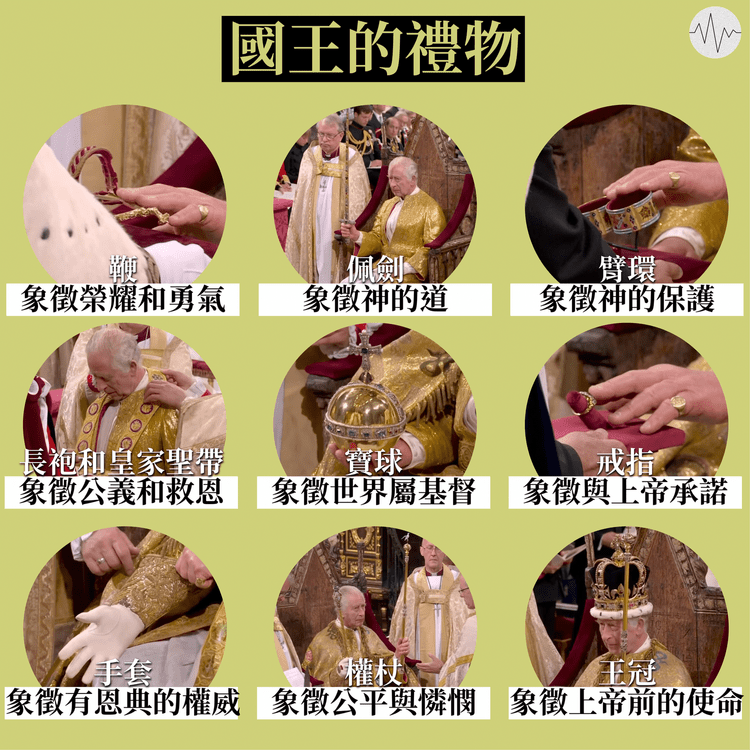 國王的禮物

鞭
象徵榮耀和勇氣

佩劍
象徵神的道

臂環
象徵神的保護

長袍和皇家聖帶
象徵公義和救恩

寶球
象徵世界屬基督

戒指
象徵與上帝承諾

手套
象徵有恩典的權威

權杖
象徵公平與憐憫

王冠
象徵上帝前的使命